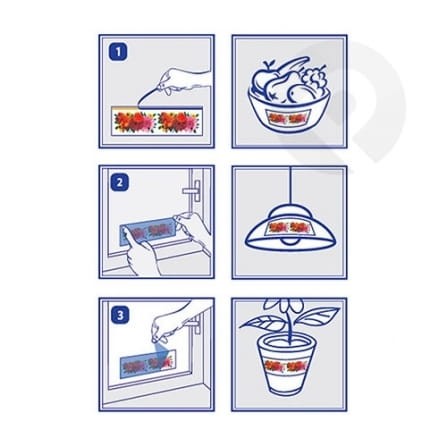 1

2

3